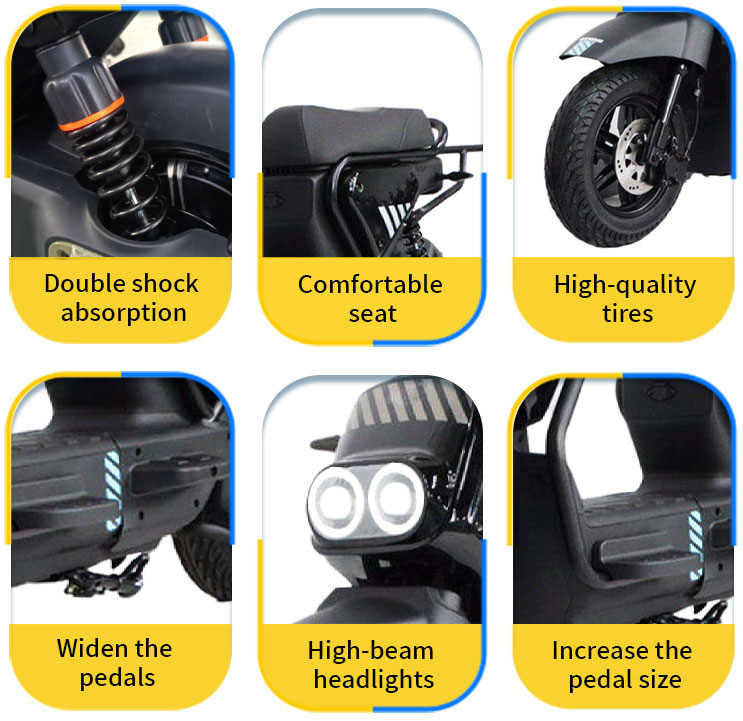 Double shock absorption

Comfortable seat

High-quality tires

Widen the pedals

High-beam headlights

Increase the pedal size