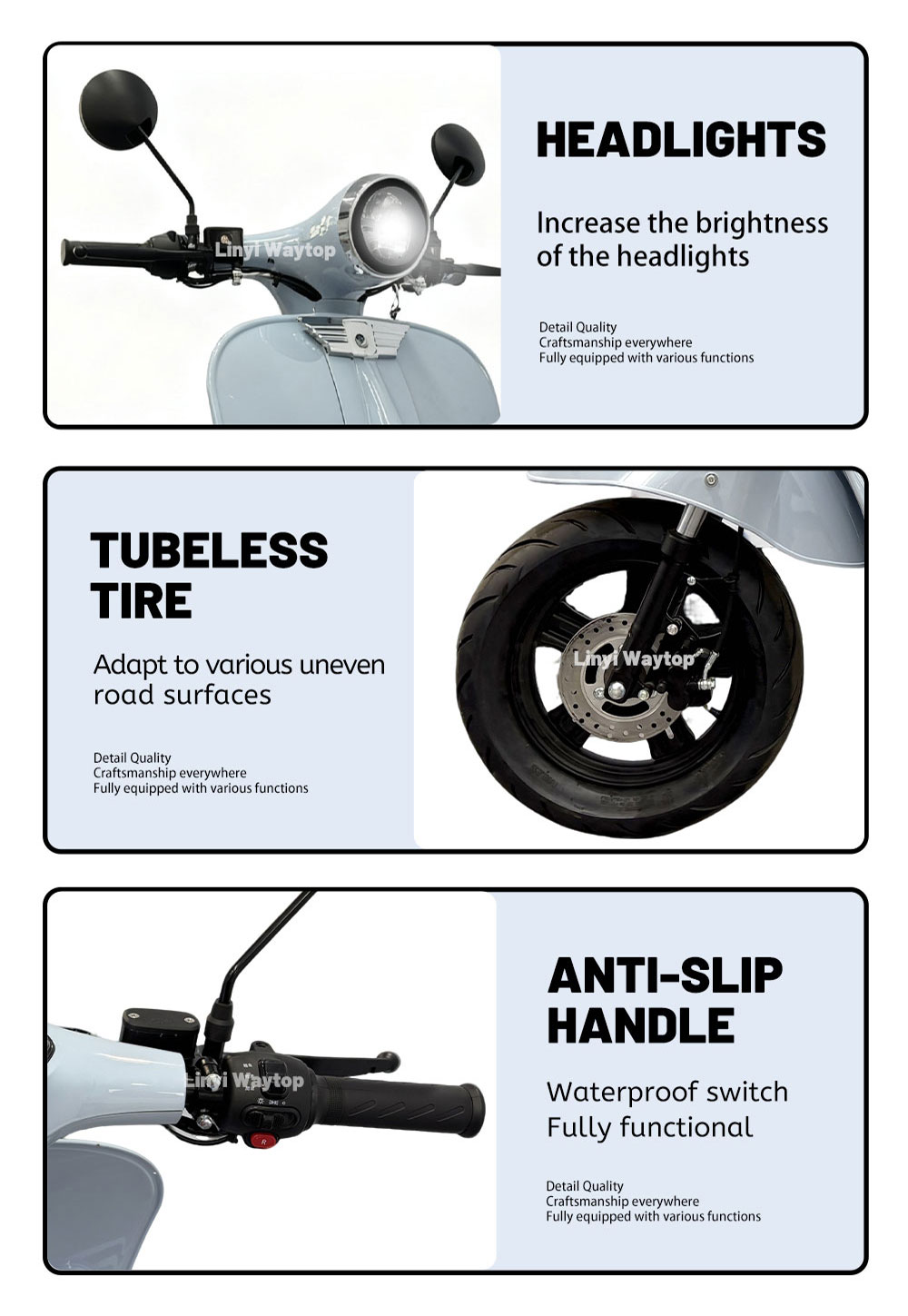 Linyi Waytop

HEADLIGHTS

Increase the brightness of the headlights

Detail Quality
Craftsmanship everywhere
Fully equipped with various functions

TUBELESS TIRE

Adapt to various uneven road surfaces

Detail Quality
Craftsmanship everywhere
Fully equipped with various functions

Linyi Waytop

Linyi Waytop

ANTI-SLIP HANDLE

Waterproof switch
Fully functional

Detail Quality
Craftsmanship everywhere
Fully equipped with various functions